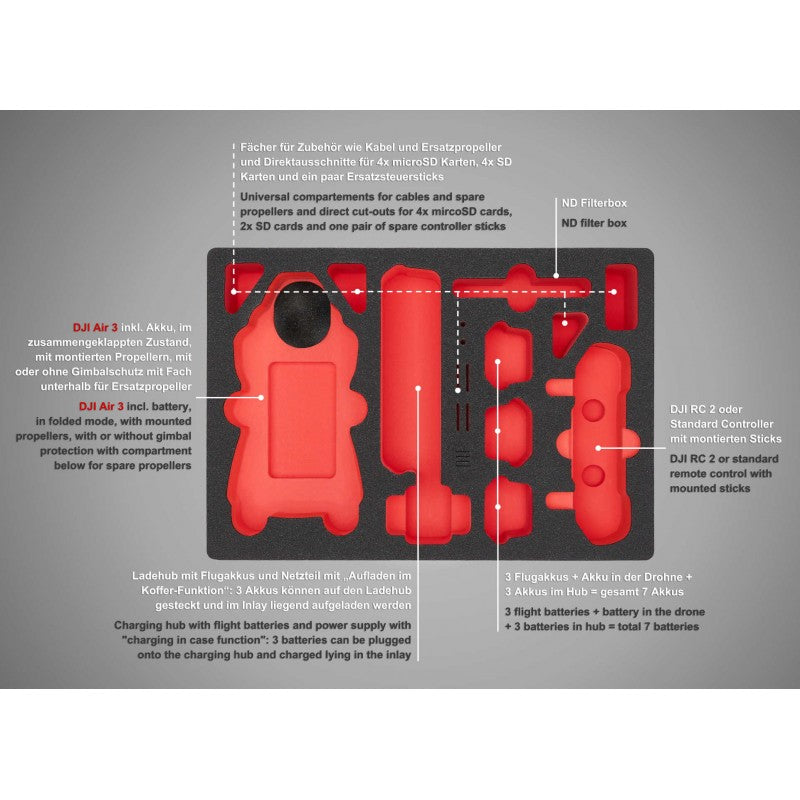 Fächer für Zubehör wie Kabel und Ersatzpropeller und Direktausschnitte für 4x microSD Karten, 4x SD Karten und ein paar Ersatzsteuersticks

Universal compartements for cables and spare propellers and direct cut-outs for 4x mircoSD cards, 2x SD cards and one pair of spare controller sticks

ND Filterbox

ND filter box

DJI Air 3 inkl. Akku, im zusammengeklappten Zustand, mit montierten Propellern, mit oder ohne Gimbalschutz mit Fach unterhalb für Ersatzpropeller

DJI Air 3 incl. battery, in folded mode, with mounted propellers, with or without gimbal protection with compartment below for spare propellers

DJI RC 2 oder Standard Controller mit montierten Sticks

DJI RC 2 or standard remote control with mounted sticks

Ladehub mit Flugakkus und Netzteil mit „Aufladen im Koffer-Funktion": 3 Akkus können auf den Ladehub gesteckt und im Inlay liegend aufgeladen werden

Charging hub with flight batteries and power supply with "charging in case function": 3 batteries can be plugged onto the charging hub and charged lying in the inlay

3 Flugakkus + Akku in der Drohne + 3 Akkus im Hub = gesamt 7 Akkus

3 flight batteries + battery in the drone + 3 batteries in hub = total 7 batteries