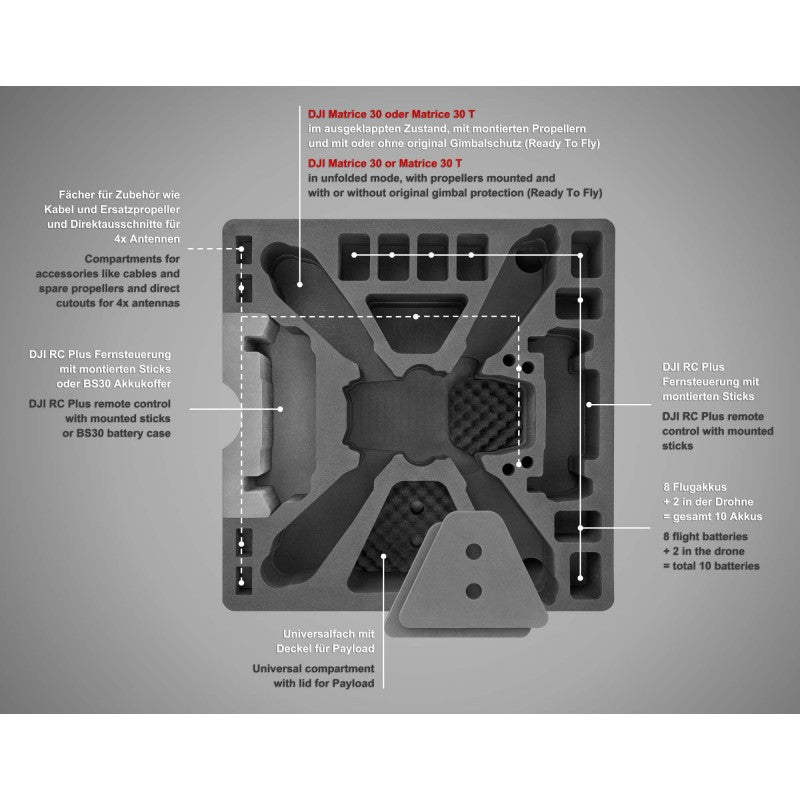 DJI Matrice 30 oder Matrice 30 T
im ausgeklappten Zustand, mit montierten Propellern und mit oder ohne original Gimbalschutz (Ready To Fly)

DJI Matrice 30 or Matrice 30 T
in unfolded mode, with propellers mounted and with or without original gimbal protection (Ready To Fly)

Fächer für Zubehör wie Kabel und Ersatzpropeller und Direktausschnitte für 4x Antennen

Compartments for accessories like cables and spare propellers and direct cutouts for 4x antennas

DJI RC Plus Fernsteuerung mit montierten Sticks oder BS30 Akkukoffer

DJI RC Plus remote control with mounted sticks or BS30 battery case

DJI RC Plus Fernsteuerung mit montierten Sticks

DJI RC Plus remote control with mounted sticks

8 Flugakkus
+ 2 in der Drohne
= gesamt 10 Akkus

8 flight batteries
+ 2 in the drone
= total 10 batteries

Universalfach mit Deckel für Payload

Universal compartment with lid for Payload