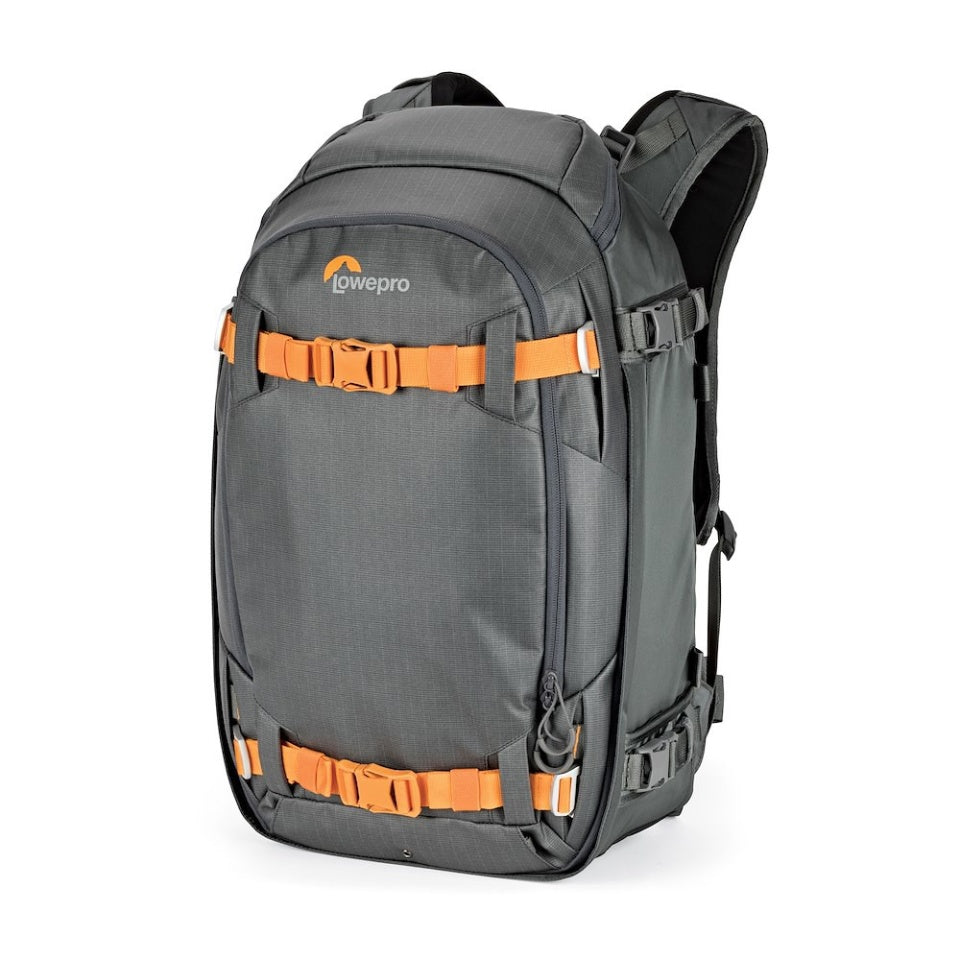 Lowepro