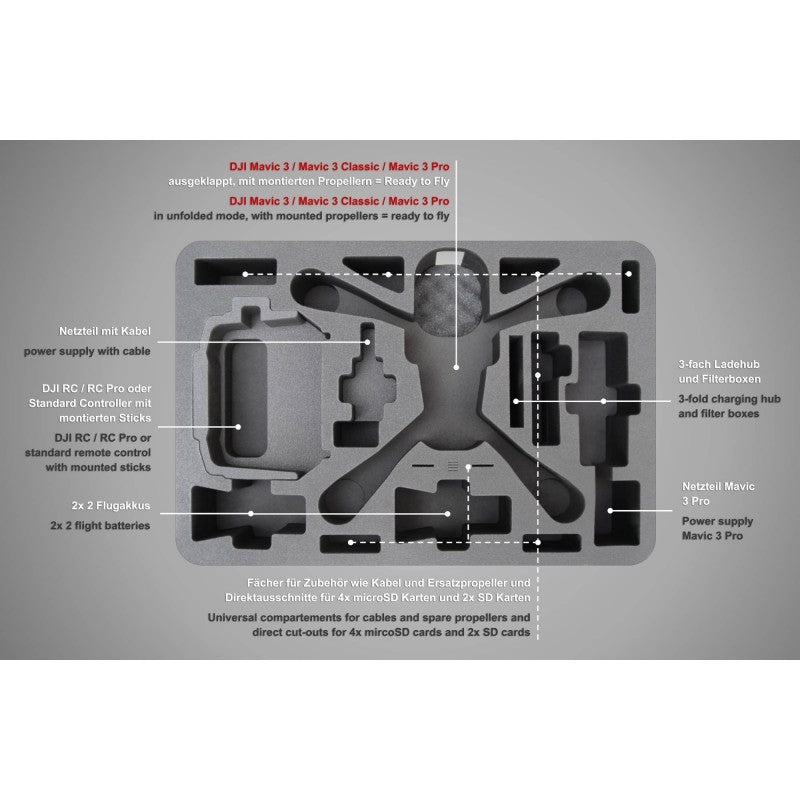 DJI Mavic 3 / Mavic 3 Classic / Mavic 3 Pro
ausgeklappt, mit montierten Propellern = Ready to Fly

DJI Mavic 3 / Mavic 3 Classic / Mavic 3 Pro
in unfolded mode, with mounted propellers = ready to fly

Netzteil mit Kabel

power supply with cable

DJI RC / RC Pro oder Standard Controller mit montierten Sticks

DJI RC / RC Pro or standard remote control with mounted sticks

2x 2 Flugakkus

2x 2 flight batteries

3-fach Ladehub und Filterboxen

3-fold charging hub and filter boxes

Netzteil Mavic 3 Pro

Power supply Mavic 3 Pro

Fächer für Zubehör wie Kabel und Ersatzpropeller und Direktausschnitte für 4x microSD Karten und 2x SD Karten

Universal compartements for cables and spare propellers and direct cut-outs for 4x mircoSD cards and 2x SD cards